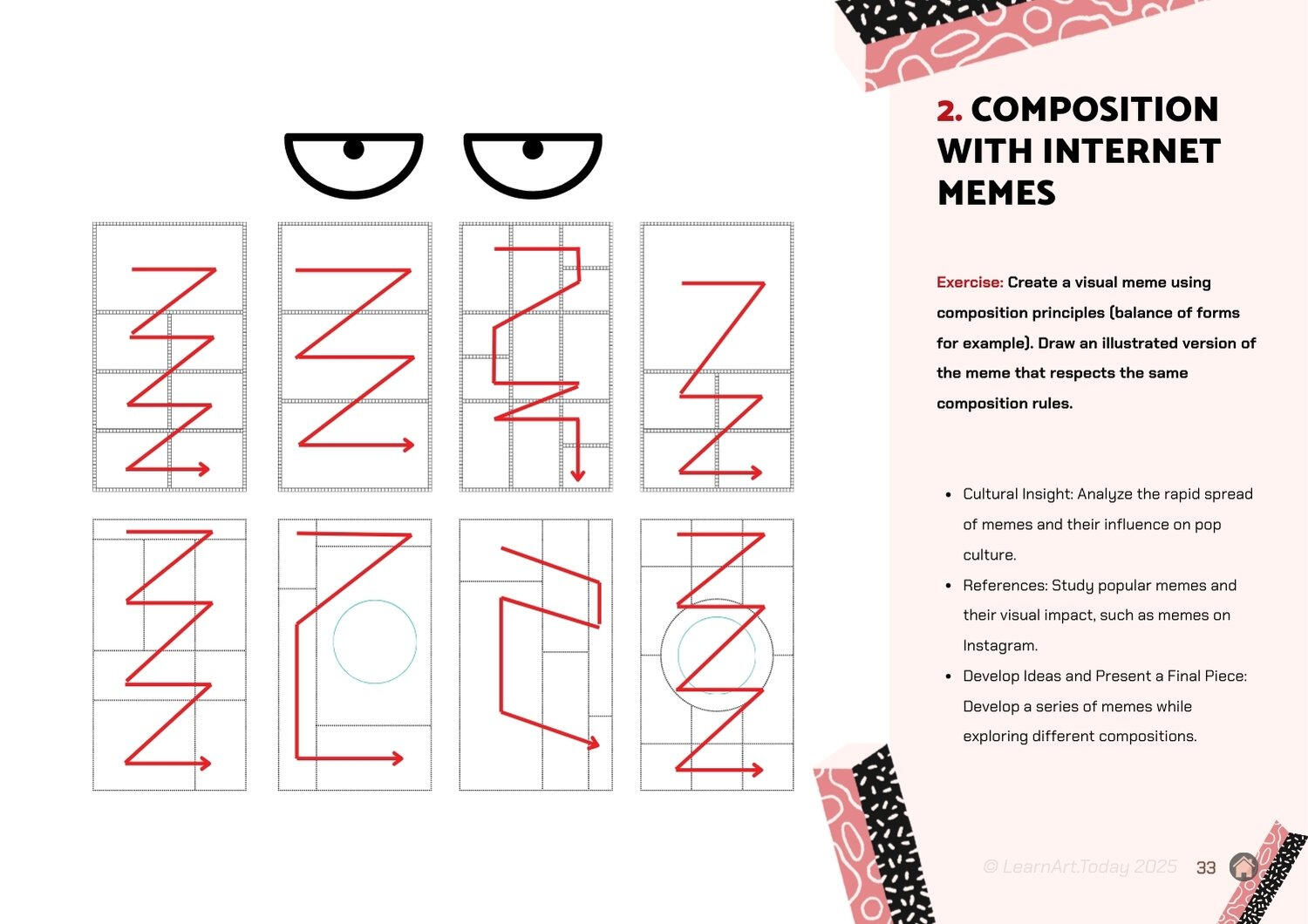 2. COMPOSITION WITH INTERNET MEMES

Exercise: Create a visual meme using composition principles (balance of forms for example). Draw an illustrated version of the meme that respects the same composition rules.

- Cultural Insight: Analyze the rapid spread of memes and their influence on pop culture.
- References: Study popular memes and their visual impact, such as memes on Instagram.
- Develop Ideas and Present a Final Piece: Develop a series of memes while exploring different compositions.

© LearnArt.Today 2025 33